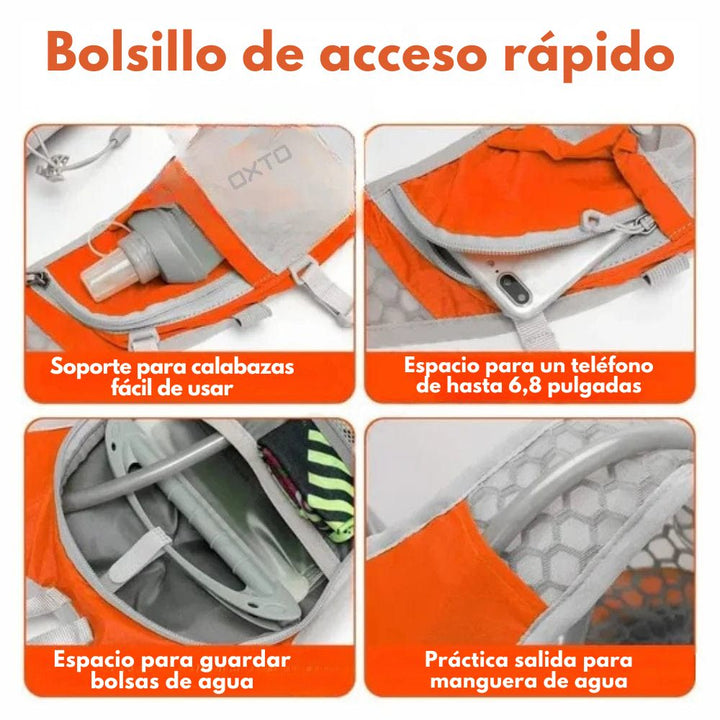 Bolsillo de acceso rápido

OXTO

Soporte para calabazas fácil de usar

Espacio para un teléfono de hasta 6,8 pulgadas

Espacio para guardar bolsas de agua

Práctica salida para manguera de agua