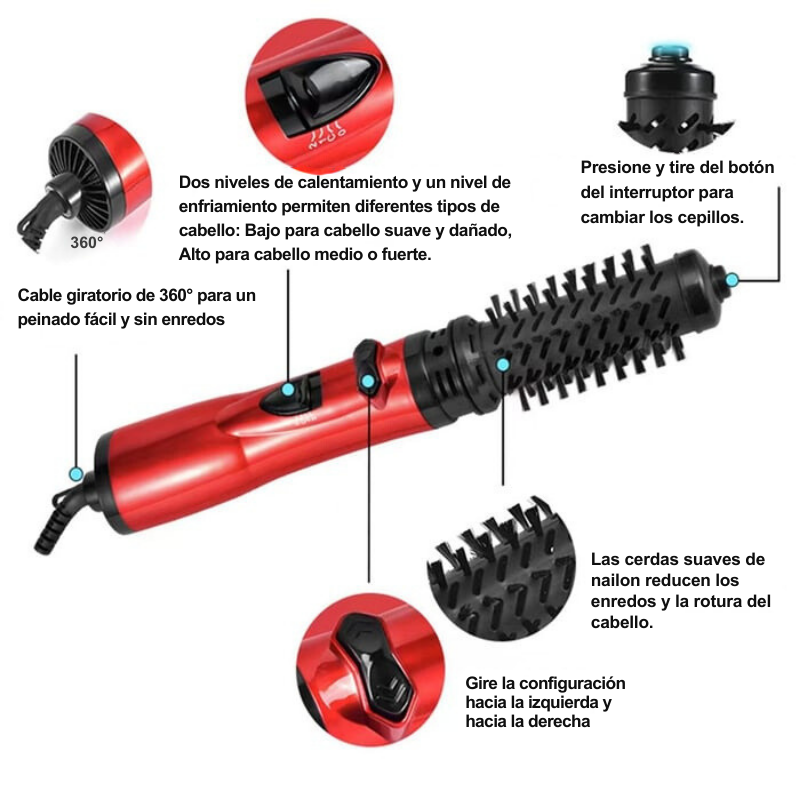 360°

Dos niveles de calentamiento y un nivel de enfriamiento permiten diferentes tipos de cabello: Bajo para cabello suave y dañado, Alto para cabello medio o fuerte.

Presione y tire del botón del interruptor para cambiar los cepillos.

Cable giratorio de 360° para un peinado fácil y sin enredos

Las cerdas suaves de nailon reducen los enredos y la rotura del cabello.

Gire la configuración hacia la izquierda y hacia la derecha