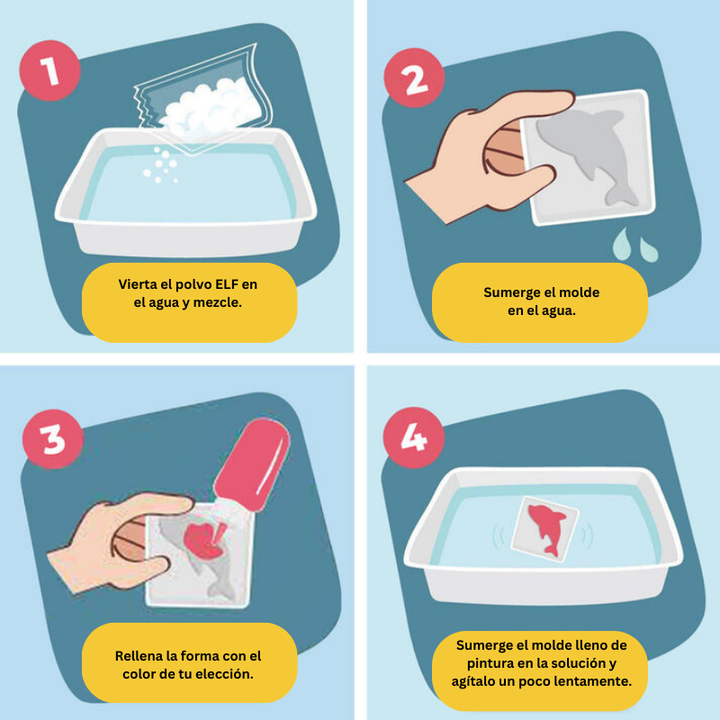 1

Vierta el polvo ELF en el agua y mezcle.

2

Sumerge el molde en el agua.

3

Rellena la forma con el color de tu elección.

4

Sumerge el molde lleno de pintura en la solución y agítalo un poco lentamente.