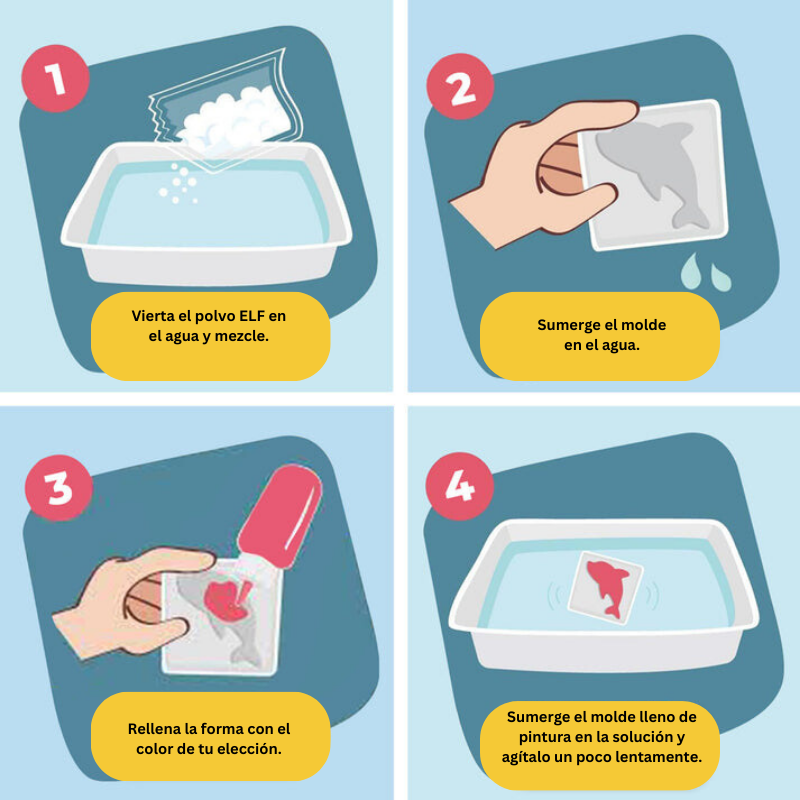 1

Vierta el polvo ELF en el agua y mezcle.

2

Sumerge el molde en el agua.

3

Rellena la forma con el color de tu elección.

4

Sumerge el molde lleno de pintura en la solución y agítalo un poco lentamente.